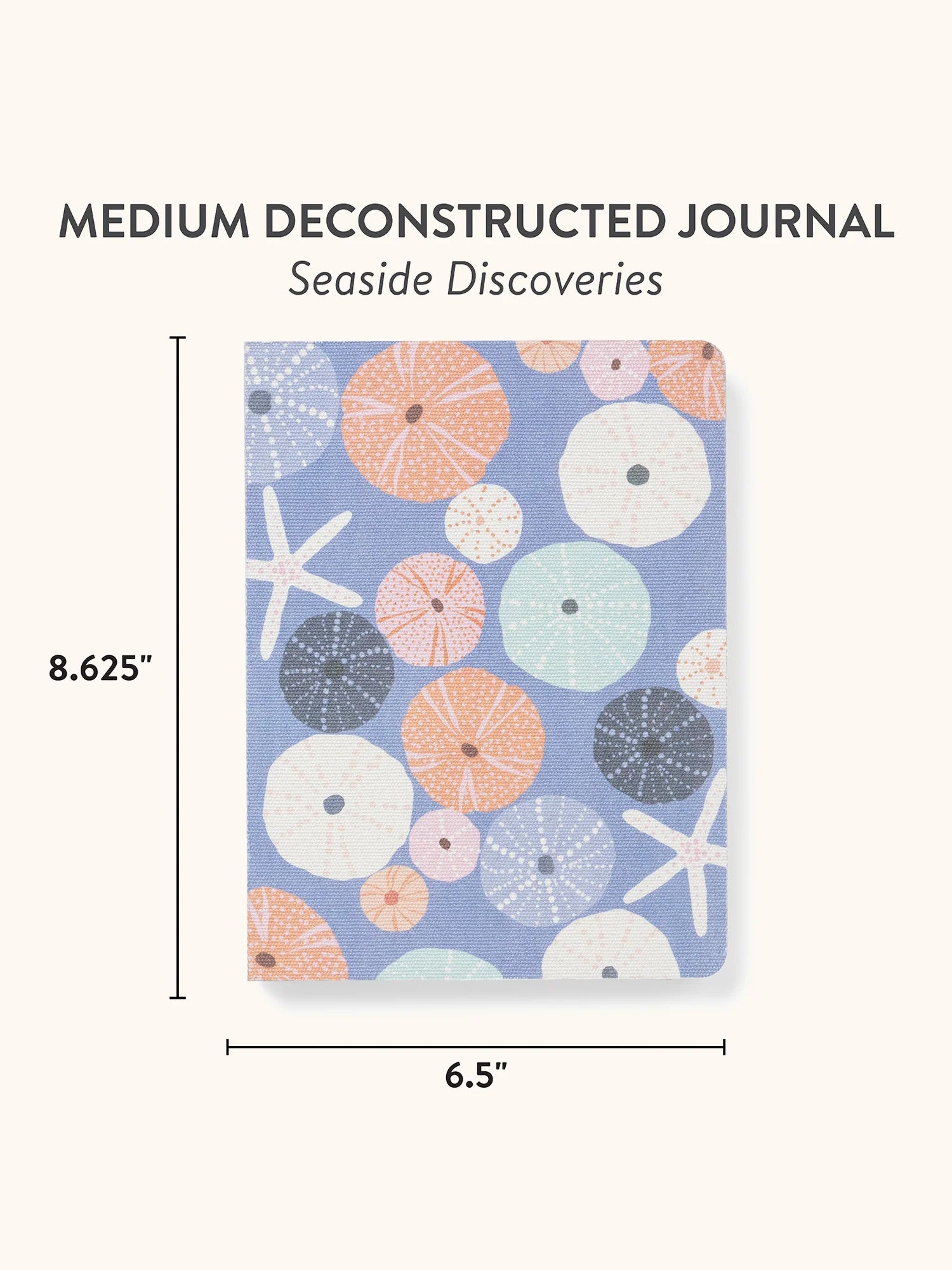 MEDIUM DECONSTRUCTED JOURNAL
Seaside Discoveries

8.625"

6.5"