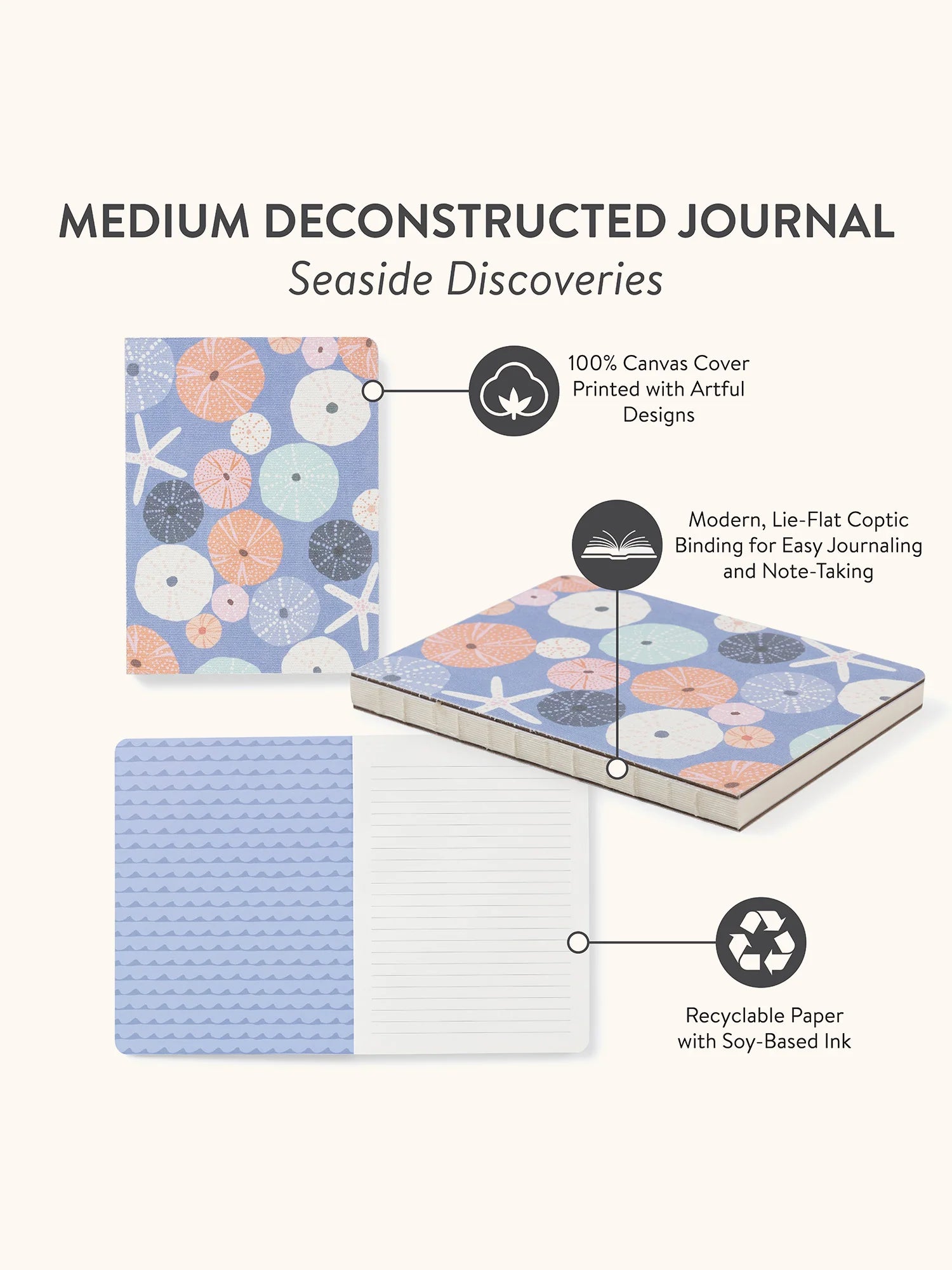 MEDIUM DECONSTRUCTED JOURNAL
Seaside Discoveries

100% Canvas Cover Printed with Artful Designs

Modern, Lie-Flat Coptic Binding for Easy Journaling and Note-Taking

Recyclable Paper with Soy-Based Ink